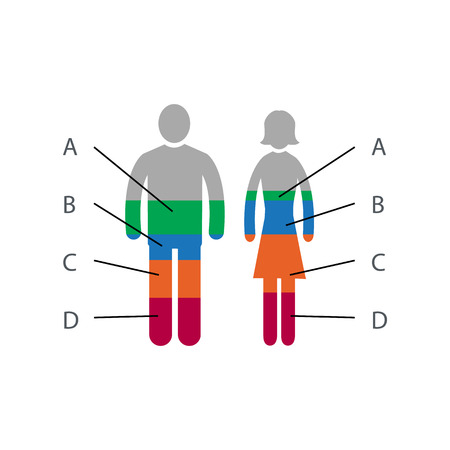 A
B
C
D

A
B
C
D